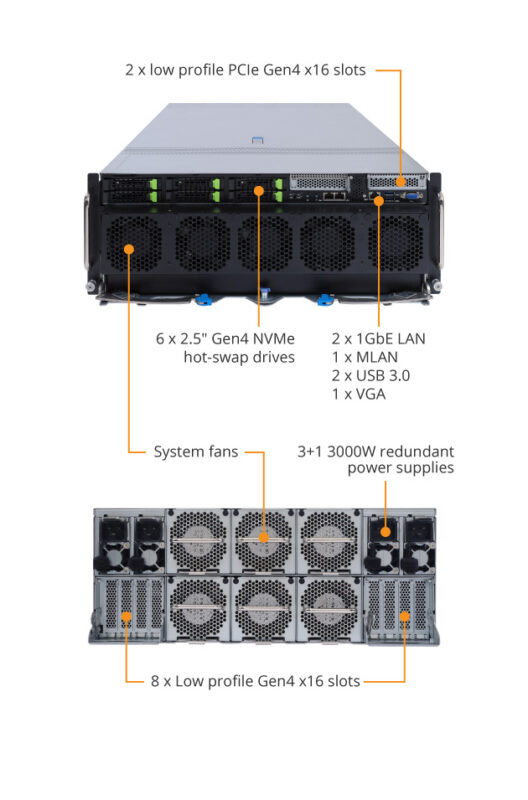 2 x low profile PCIe Gen4 x16 slots

6 x 2.5" Gen4 NVMe hot-swap drives

2 x 1GbE LAN
1 x MLAN
2 x USB 3.0
1 x VGA

System fans

3+1 3000W redundant power supplies

8 x Low profile Gen4 x16 slots